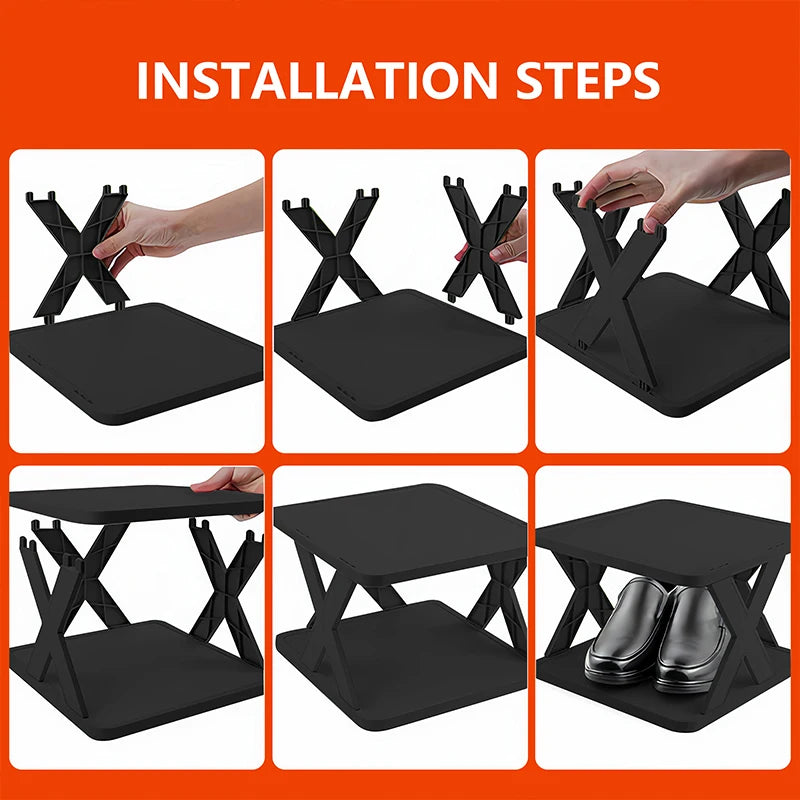 INSTALLATION STEPS