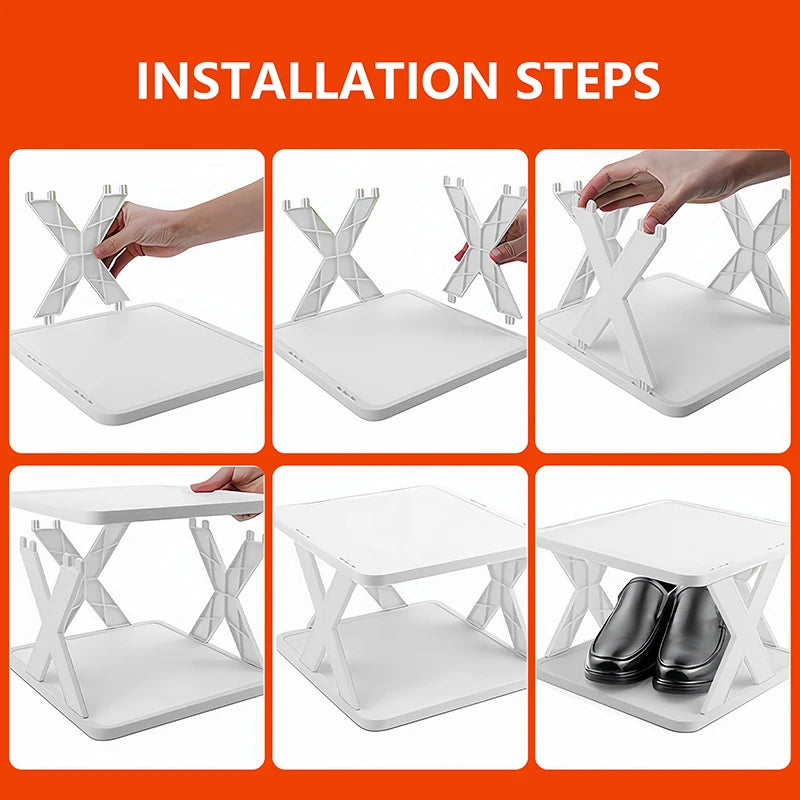 INSTALLATION STEPS